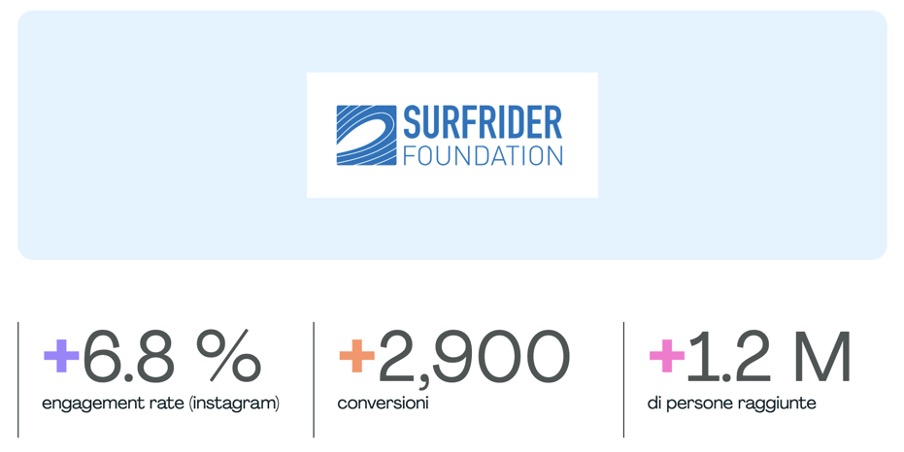 SURFRIDER
FOUNDATION

+6.8 %
engagement rate (instagram)

+2,900
conversioni

+1.2 M
di persone raggiunte